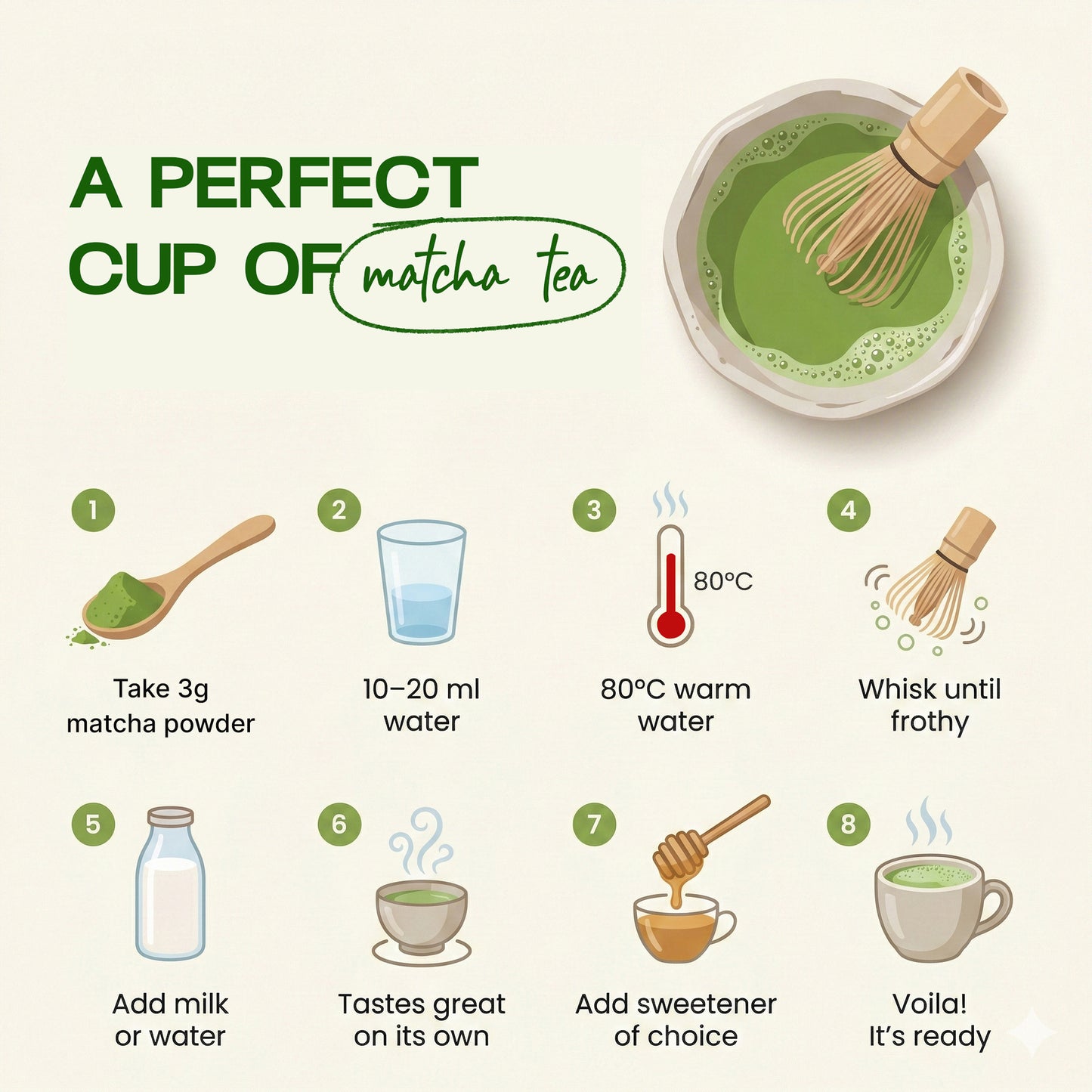 A PERFECT CUP OF matcha tea

1
Take 3g matcha powder

2
10–20 ml water

3
80°C
80°C warm water

4
Whisk until frothy

5
Add milk or water

6
Tastes great on its own

7
Add sweetener of choice

8
Voila! It's ready